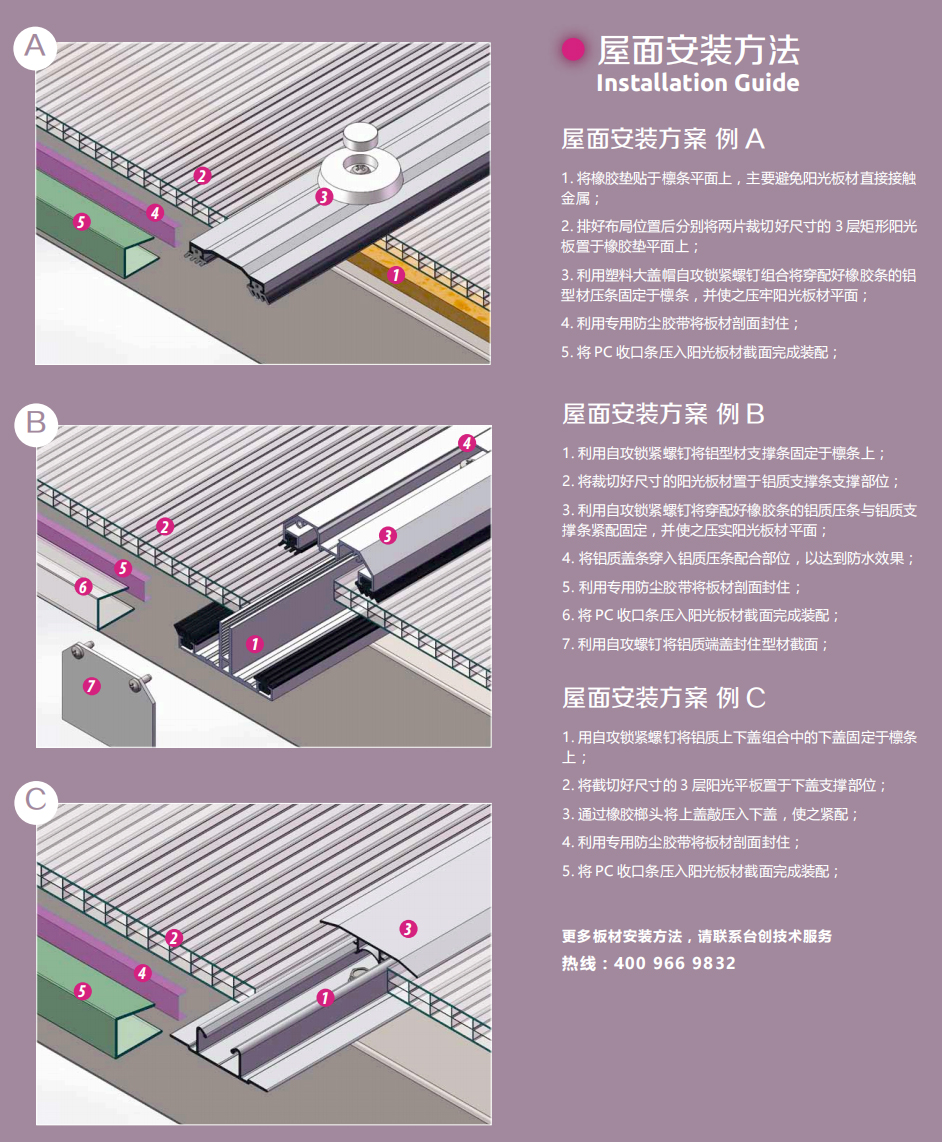 A

2

3

4

5

1

B

4

2

3

5

6

1

7

C

3

2

4

5

1

屋面安装方法
Installation Guide

屋面安装方案 例 A

1. 将橡胶垫贴于檩条平面上，主要避免阳光板材直接接触金属；

2. 排好布局位置后分别将两片裁切好尺寸的 3 层矩形阳光板置于橡胶垫平面上；

3. 利用塑料大盖帽自攻锁紧螺钉组合将穿配好橡胶条的铝型材压条固定于檩条，并使之压牢阳光板材平面；

4. 利用专用防尘胶带将板材剖面封住；

5. 将 PC 收口条压入阳光板材截面完成装配；

屋面安装方案 例 B

1. 利用自攻锁紧螺钉将铝型材支撑条固定于檩条上；

2. 将裁切好尺寸的阳光板材置于铝质支撑条支撑部位；

3. 利用自攻锁紧螺钉将穿配好橡胶条的铝质压条与铝质支撑条紧配固定，并使之压实阳光板材平面；

4. 将铝质盖条穿入铝质压条配合部位，以达到防水效果；

5. 利用专用防尘胶带将板材剖面封住；

6. 将 PC 收口条压入阳光板材截面完成装配；

7. 利用自攻螺钉将铝质端盖封住型材截面；

屋面安装方案 例 C

1. 用自攻锁紧螺钉将铝质上下盖组合中的下盖固定于檩条上；

2. 将截切好尺寸的 3 层阳光平板置于下盖支撑部位；

3. 通过橡胶榔头将上盖敲压入下盖，使之紧配；

4. 利用专用防尘胶带将板材剖面封住；

5. 将 PC 收口条压入阳光板材截面完成装配；

更多板材安装方法，请联系台创技术服务
热线：400 966 9832